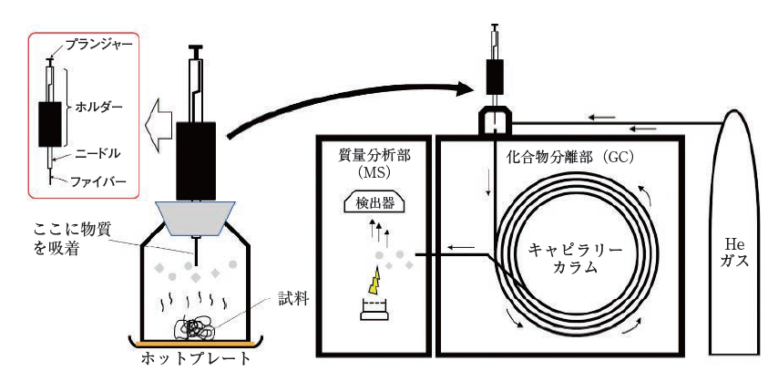 プランジャー
ホルダー
ニードル
ファイバー
ここに物質を吸着
試料
ホットプレート
質量分析部（MS）
検出器
化合物分離部（GC）
キャピラリーカラム
He ガス